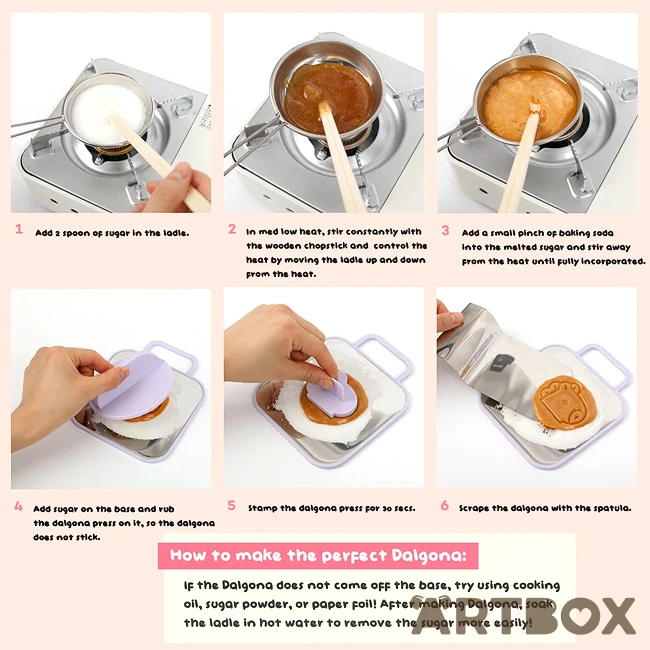 1 Add 2 spoon of sugar in the ladle.

2 In med low heat, stir constantly with the wooden chopstick and control the heat by moving the ladle up and down from the heat.

3 Add a small pinch of baking soda into the melted sugar and stir away from the heat until fully incorporated.

4 Add sugar on the base and rub the dalgona press on it, so the dalgona does not stick.

5 Stamp the dalgona press for 30 secs.

6 Scrape the dalgona with the spatula.

How to make the perfect Dalgona:

If the Dalgona does not come off the base, try using cooking oil, sugar powder, or paper foil! After making Dalgona, soak the ladle in hot water to remove the sugar more easily!

ARTBOX